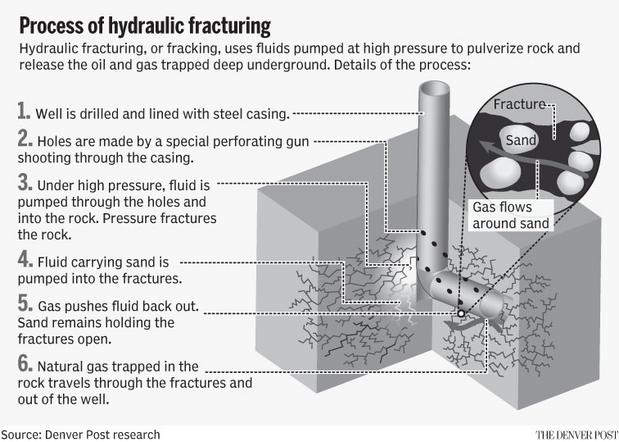 Process of hydraulic fracturing

Hydraulic fracturing, or fracking, uses fluids pumped at high pressure to pulverize rock and release the oil and gas trapped deep underground. Details of the process:

1. Well is drilled and lined with steel casing.

2. Holes are made by a special perforating gun shooting through the casing.

3. Under high pressure, fluid is pumped through the holes and into the rock. Pressure fractures the rock.

4. Fluid carrying sand is pumped into the fractures.

5. Gas pushes fluid back out. Sand remains holding the fractures open.

6. Natural gas trapped in the rock travels through the fractures and out of the well.

Fracture

Sand

Gas flows around sand

Source: Denver Post research

THE DENVER POST