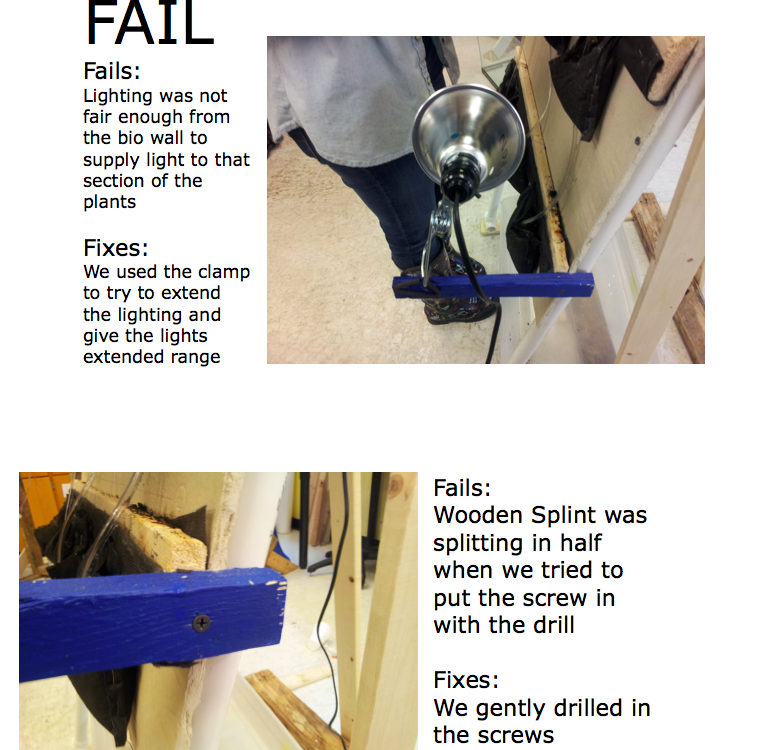 FAIL

Fails:
Lighting was not fair enough from the bio wall to supply light to that section of the plants

Fixes:
We used the clamp to try to extend the lighting and give the lights extended range

Fails:
Wooden Splint was splitting in half when we tried to put the screw in with the drill

Fixes:
We gently drilled in the screws